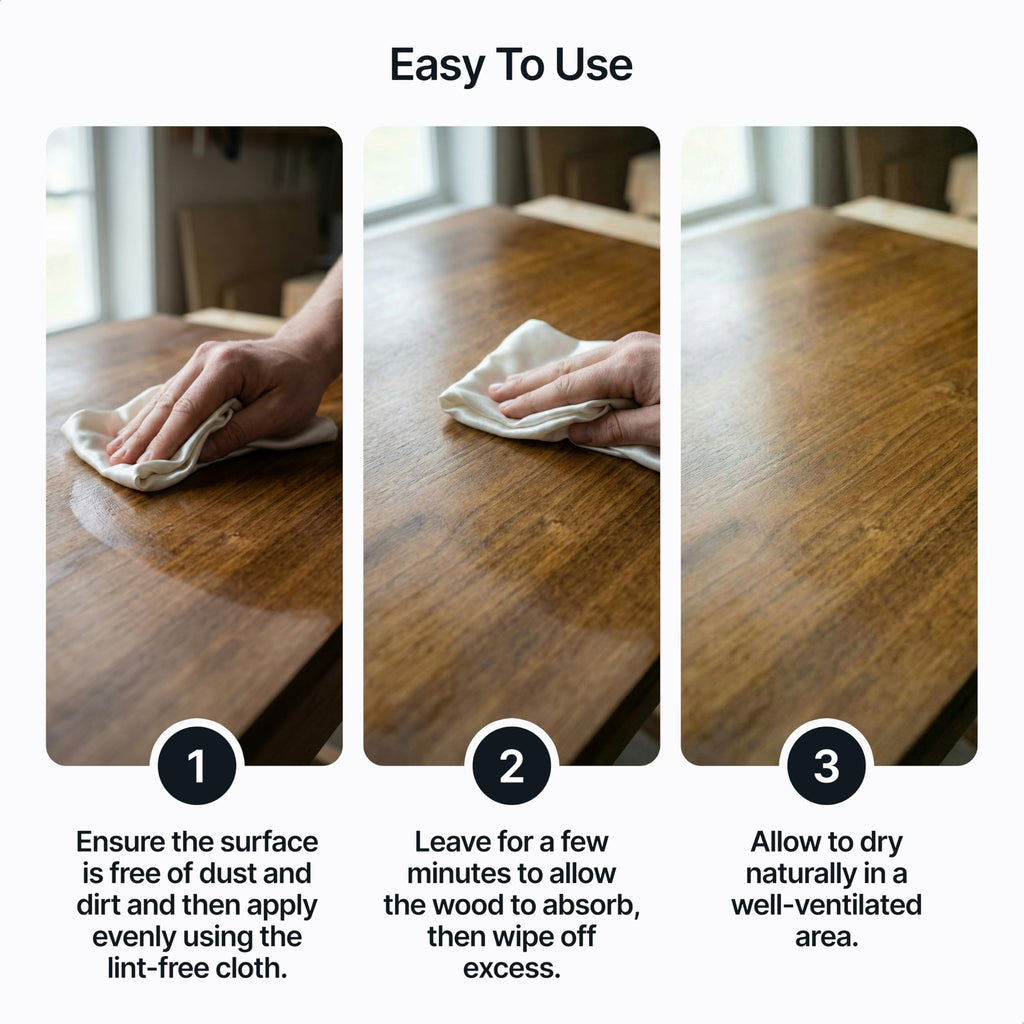 Easy To Use

1

Ensure the surface is free of dust and dirt and then apply evenly using the lint-free cloth.

2

Leave for a few minutes to allow the wood to absorb, then wipe off excess.

3

Allow to dry naturally in a well-ventilated area.