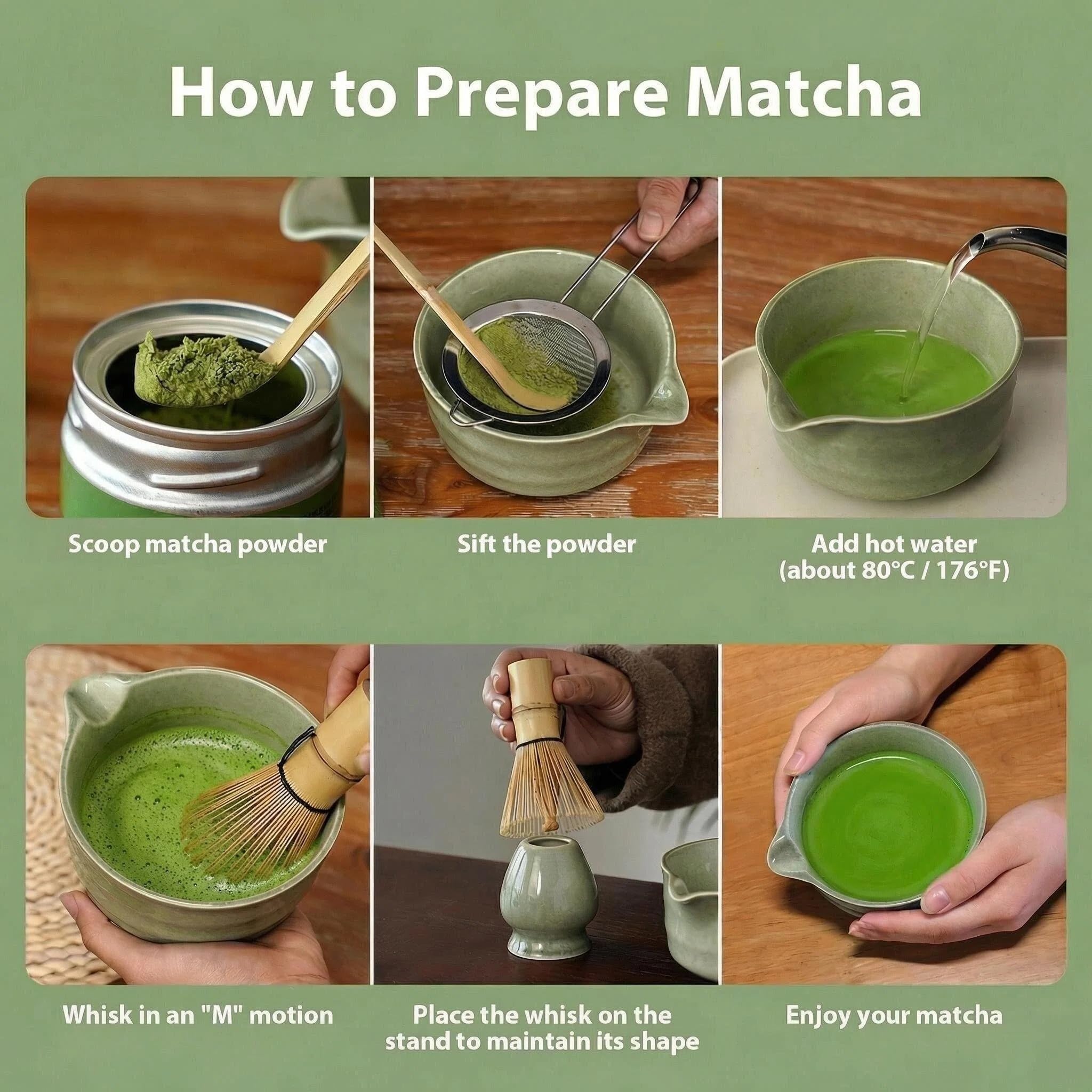 How to Prepare Matcha

Scoop matcha powder

Sift the powder

Add hot water (about 80°C / 176°F)

Whisk in an "M" motion

Place the whisk on the stand to maintain its shape

Enjoy your matcha