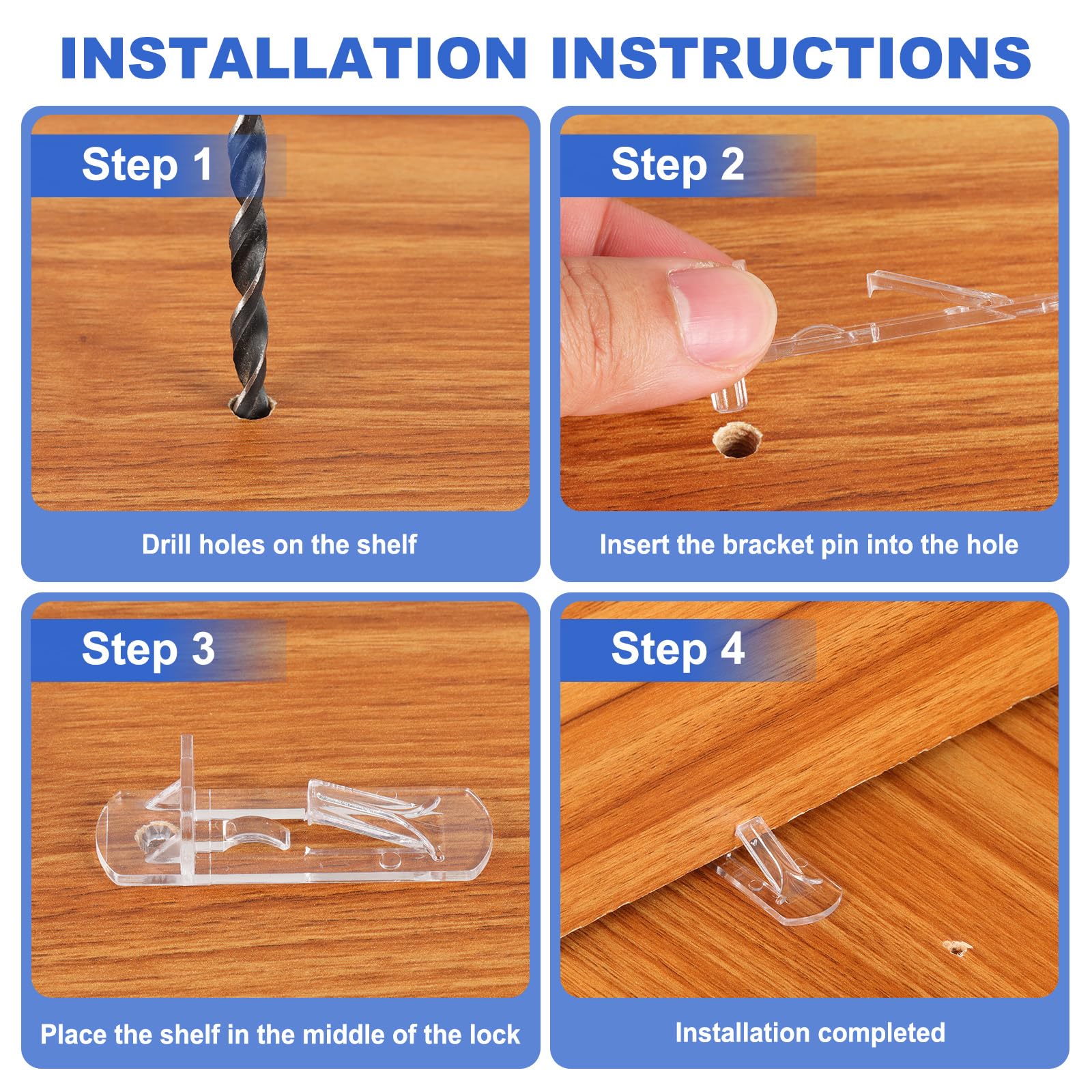 INSTALLATION INSTRUCTIONS

Step 1

Drill holes on the shelf

Step 2

Insert the bracket pin into the hole

Step 3

Place the shelf in the middle of the lock

Step 4

Installation completed