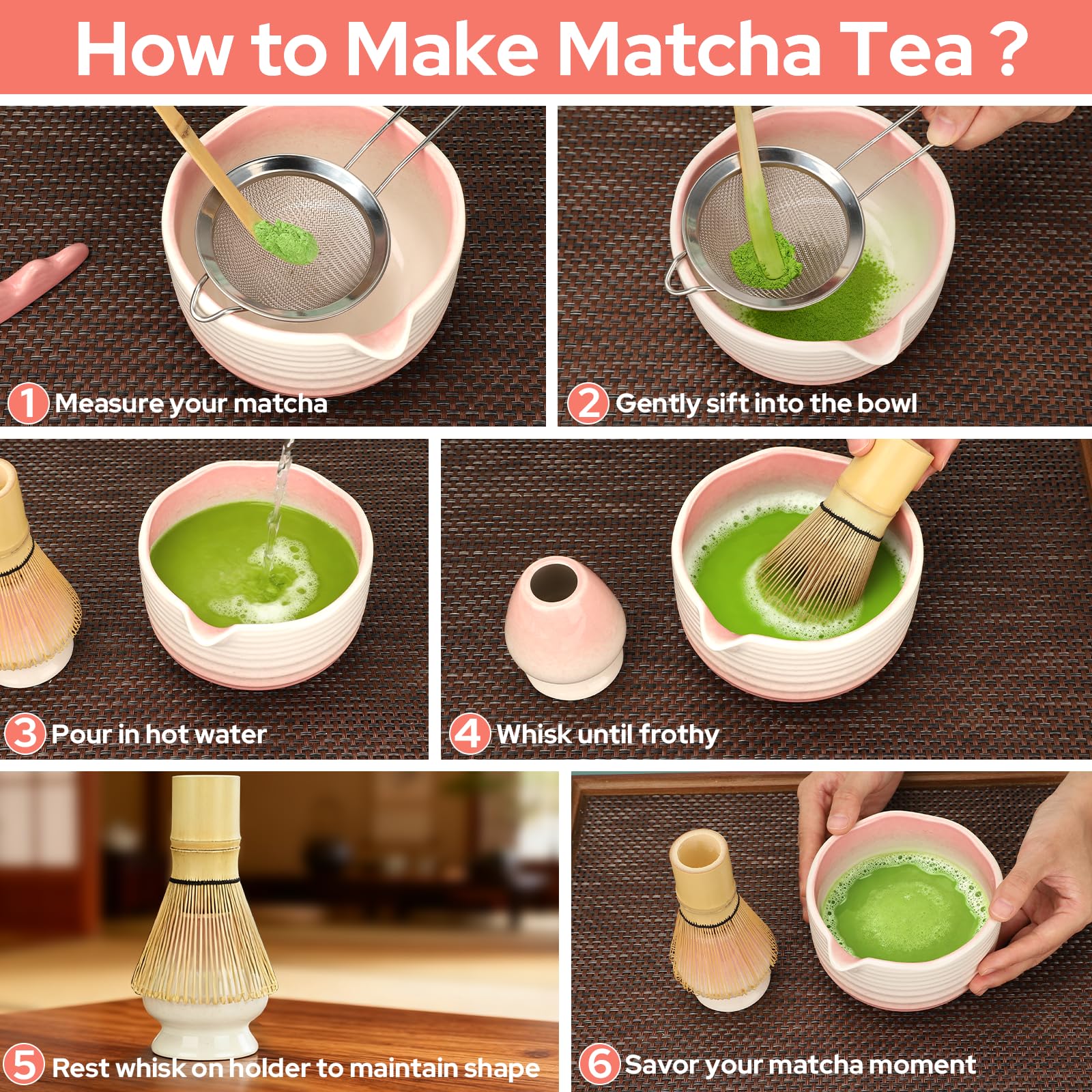 How to Make Matcha Tea ?

1 Measure your matcha

2 Gently sift into the bowl

3 Pour in hot water

4 Whisk until frothy

5 Rest whisk on holder to maintain shape

6 Savor your matcha moment