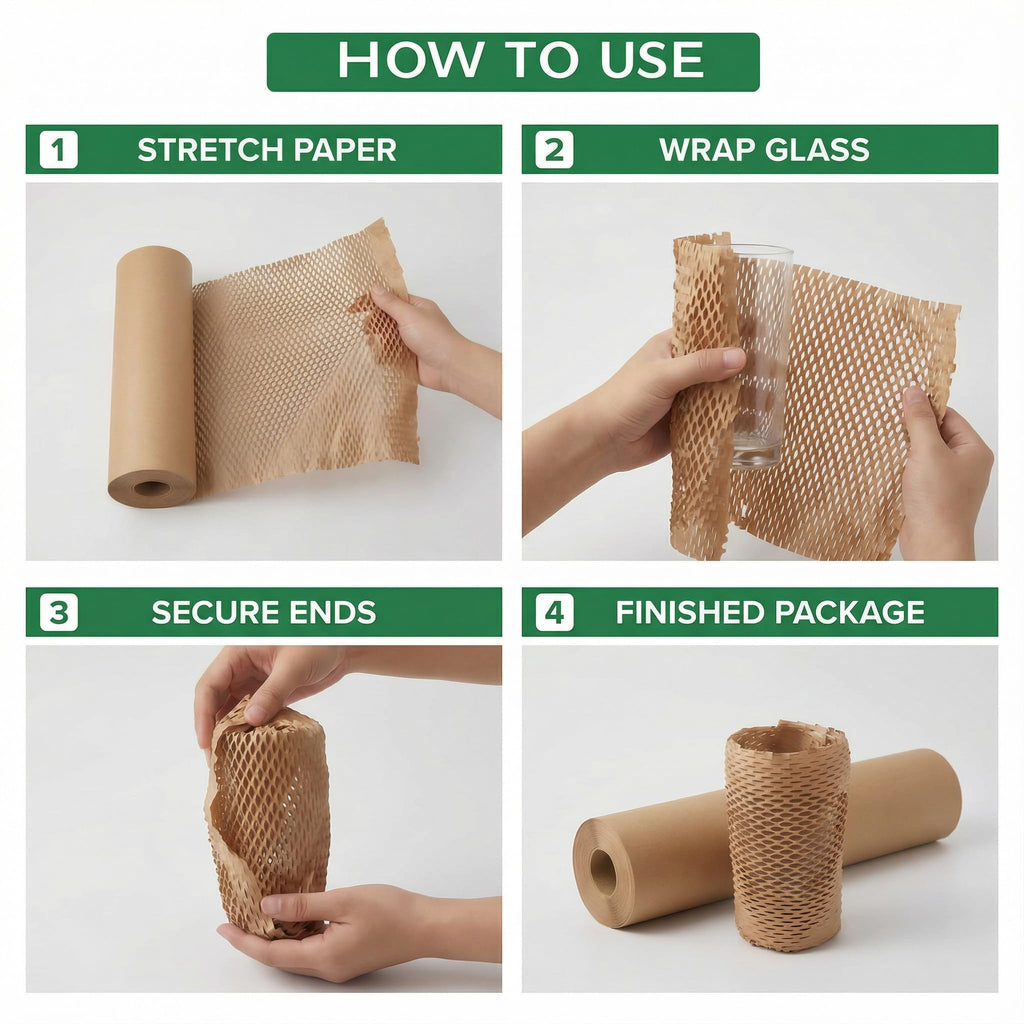 HOW TO USE

1 STRETCH PAPER

2 WRAP GLASS

3 SECURE ENDS

4 FINISHED PACKAGE