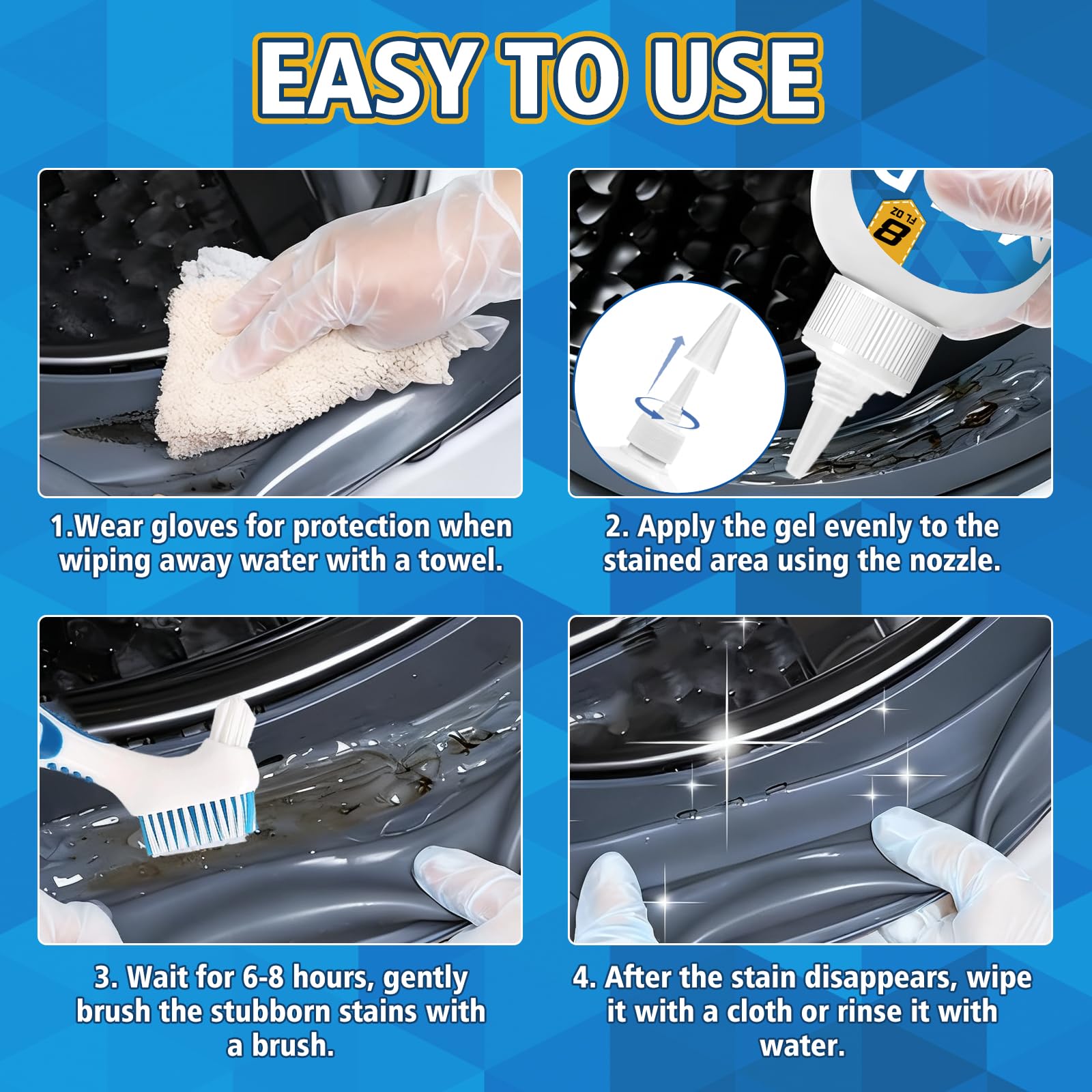 EASY TO USE

8 FL OZ

1.Wear gloves for protection when wiping away water with a towel.

2. Apply the gel evenly to the stained area using the nozzle.

3. Wait for 6-8 hours, gently brush the stubborn stains with a brush.

4. After the stain disappears, wipe it with a cloth or rinse it with water.