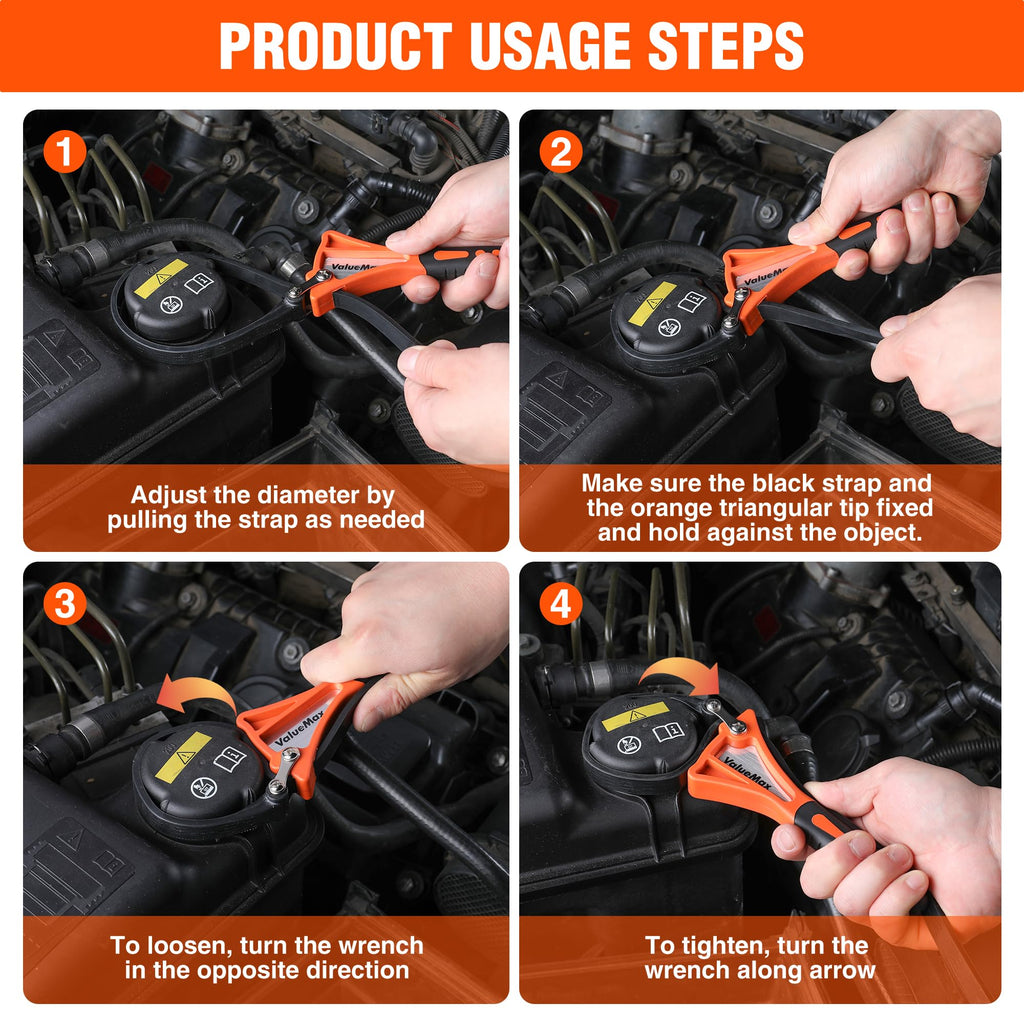 PRODUCT USAGE STEPS

1

ValueMax

Adjust the diameter by pulling the strap as needed

2

ValueMax

Make sure the black strap and the orange triangular tip fixed and hold against the object.

3

ValueMax

To loosen, turn the wrench in the opposite direction

4

ValueMax

To tighten, turn the wrench along arrow