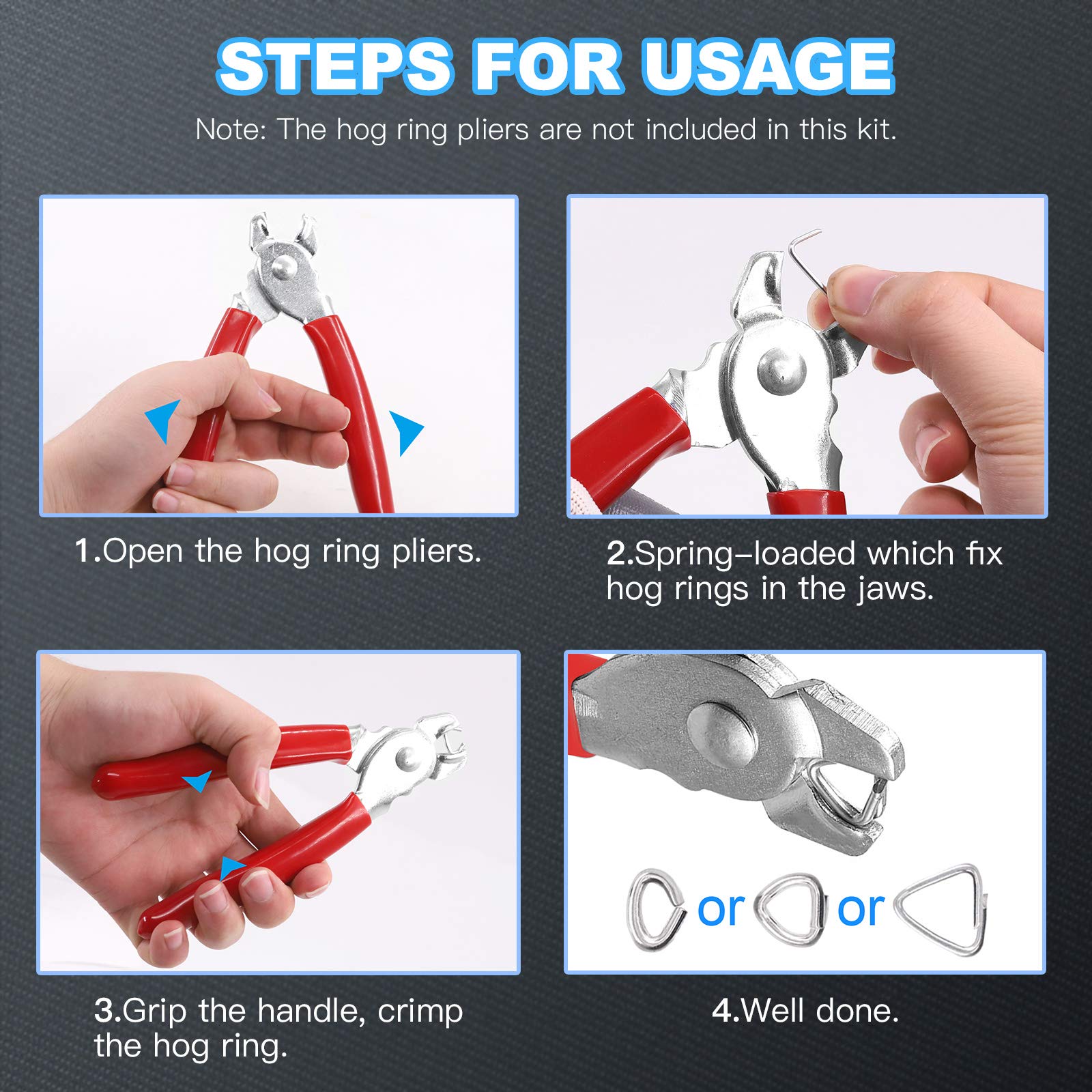 STEPS FOR USAGE

Note: The hog ring pliers are not included in this kit.

1.Open the hog ring pliers.

2.Spring-loaded which fix hog rings in the jaws.

3.Grip the handle, crimp the hog ring.

or or

4.Well done.