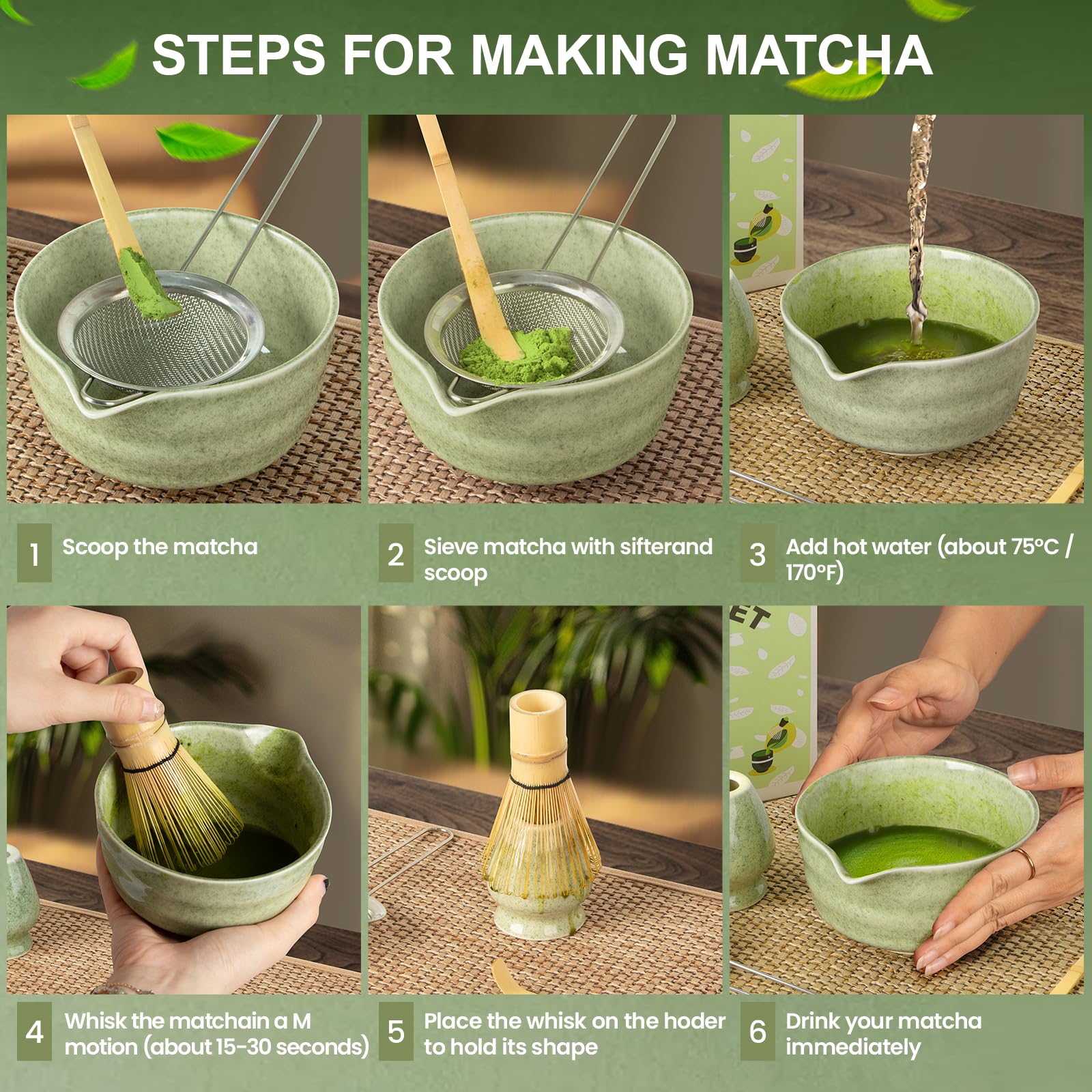 STEPS FOR MAKING MATCHA

1 Scoop the matcha

2 Sieve matcha with sifterand scoop

3 Add hot water (about 75°C / 170°F)

ET

4 Whisk the matchain a M motion (about 15-30 seconds)

5 Place the whisk on the hoder to hold its shape

6 Drink your matcha immediately