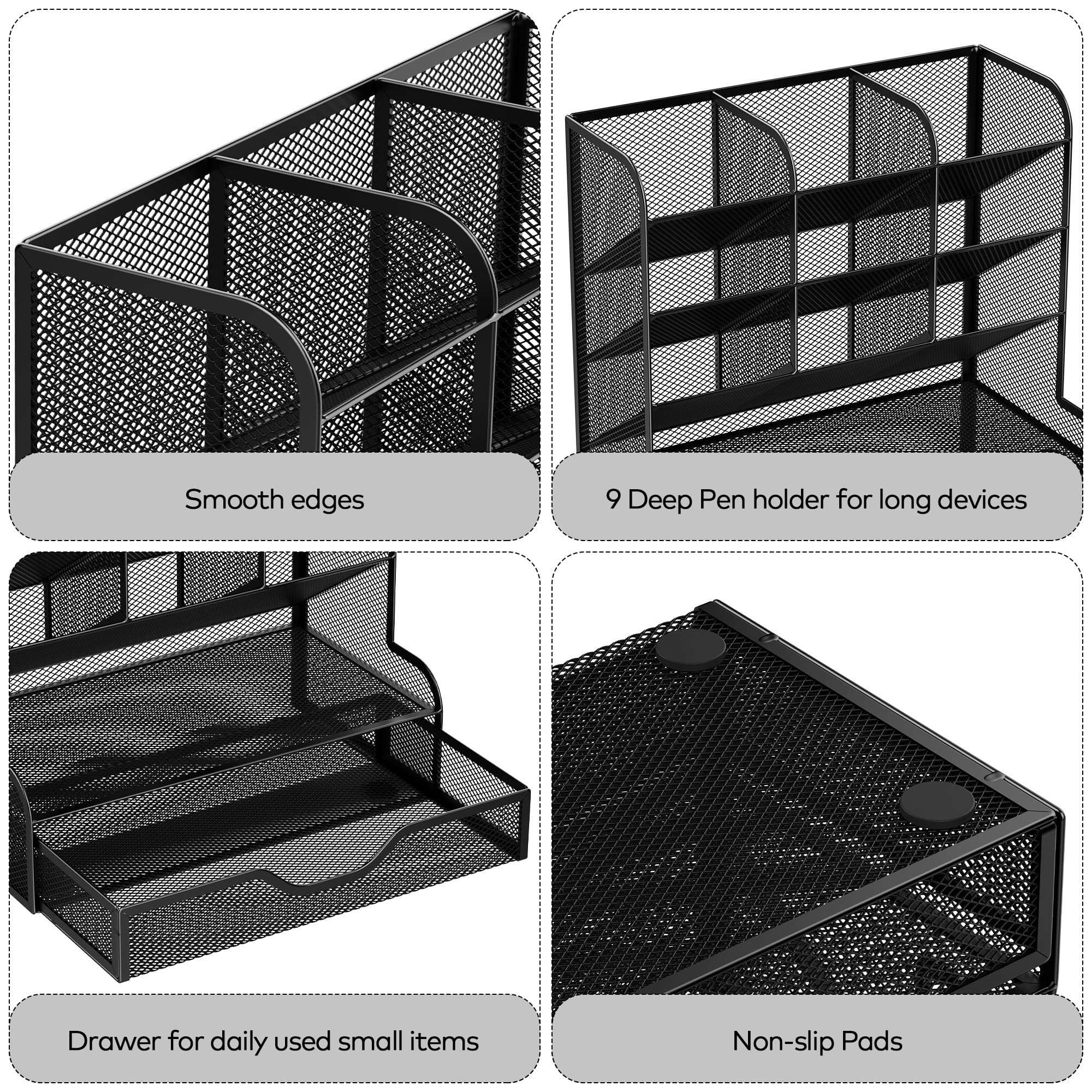 Smooth edges

9 Deep Pen holder for long devices

Drawer for daily used small items

Non-slip Pads