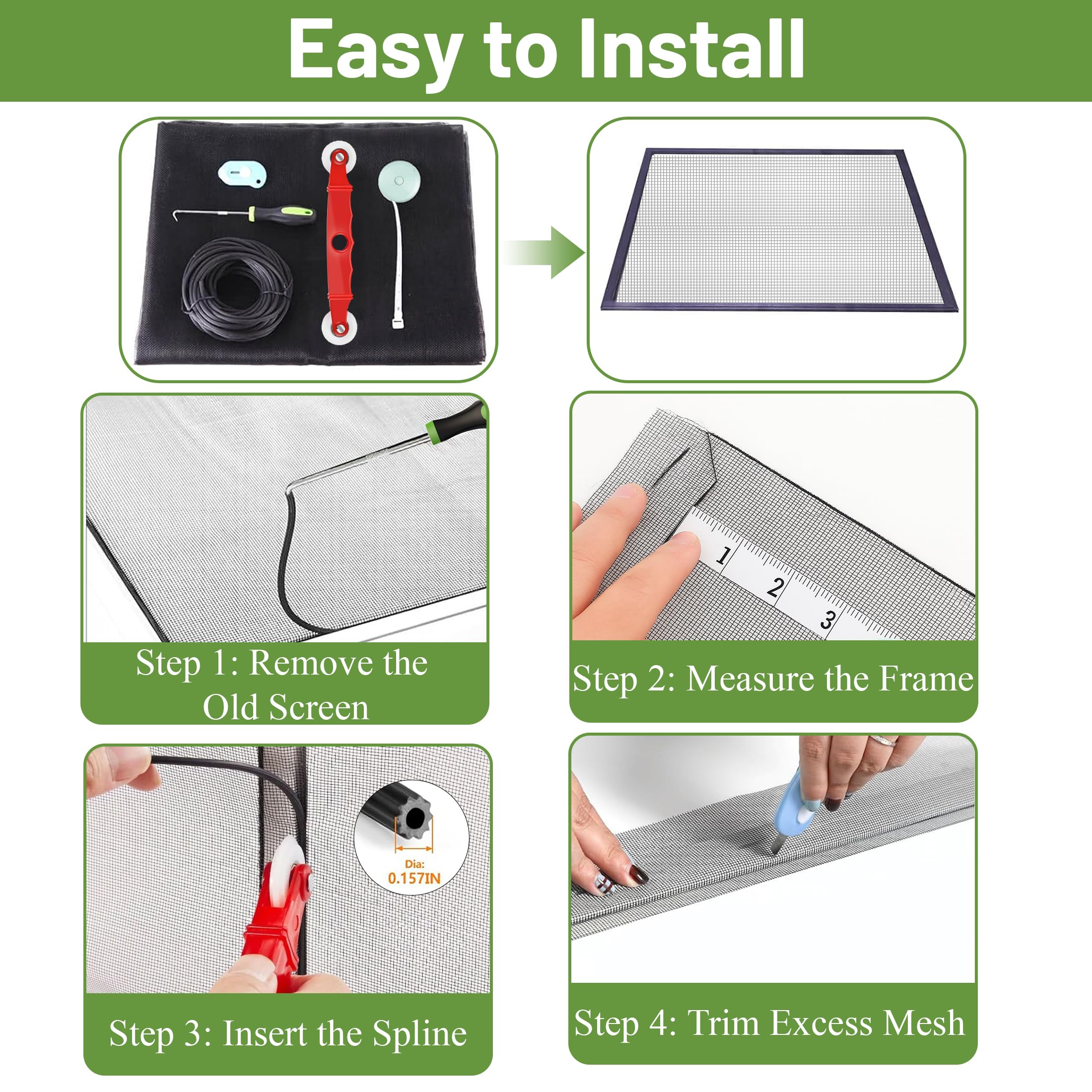 Easy to Install

Step 1: Remove the Old Screen

1
2
3

Step 2: Measure the Frame

Dia:
0.157IN

Step 3: Insert the Spline

Step 4: Trim Excess Mesh